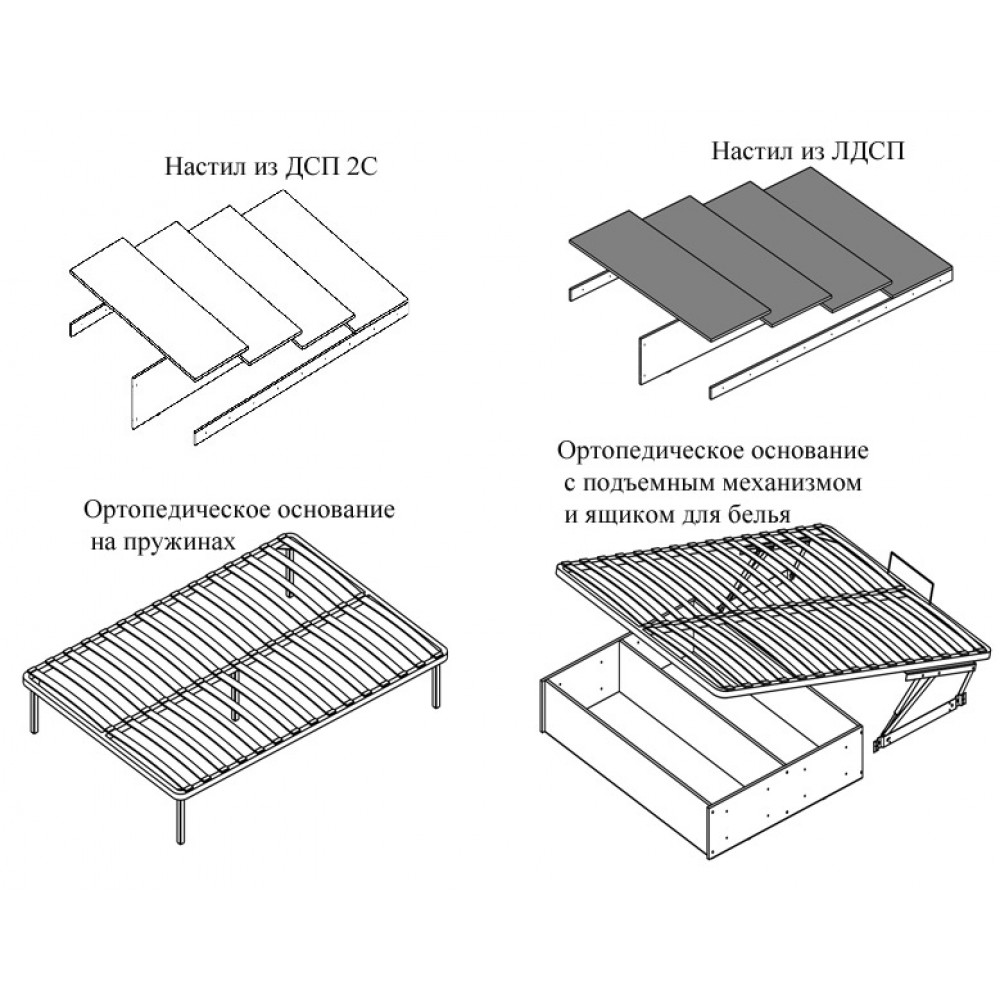 Настил из ДСП 2С

Настил из ЛДСП

Ортопедическое основание на пружинах

Ортопедическое основание с подъемным механизмом и ящиком для белья